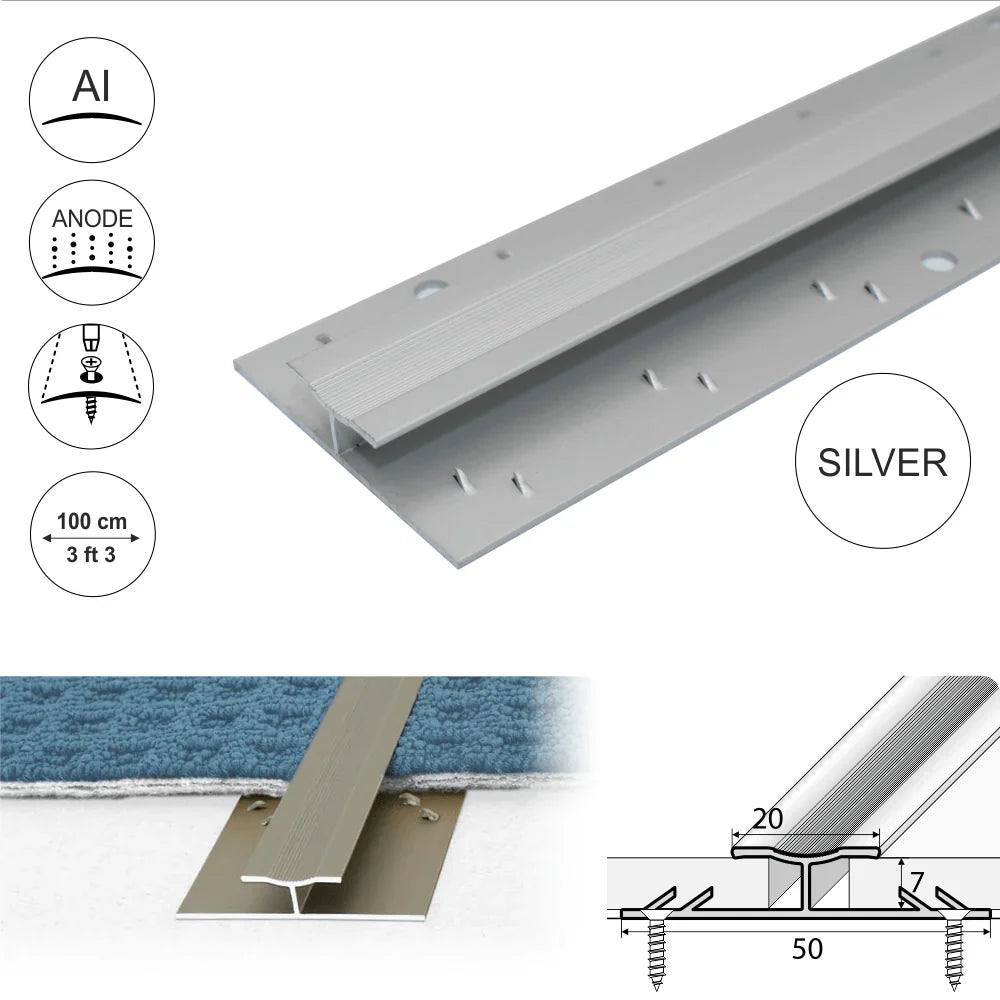 Al

ANODE

100 cm
3 ft 3

SILVER

20
7
50