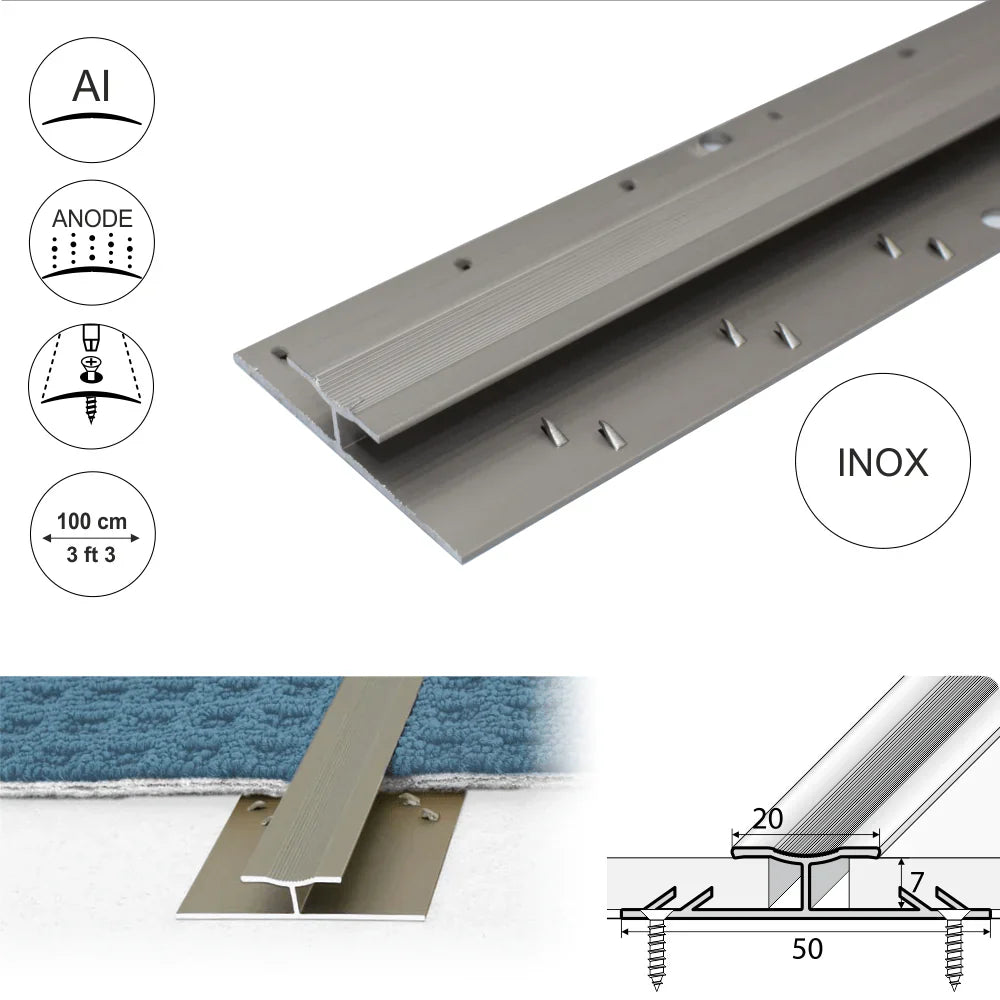 Al

ANODE

100 cm
3 ft 3

INOX

20

7

50