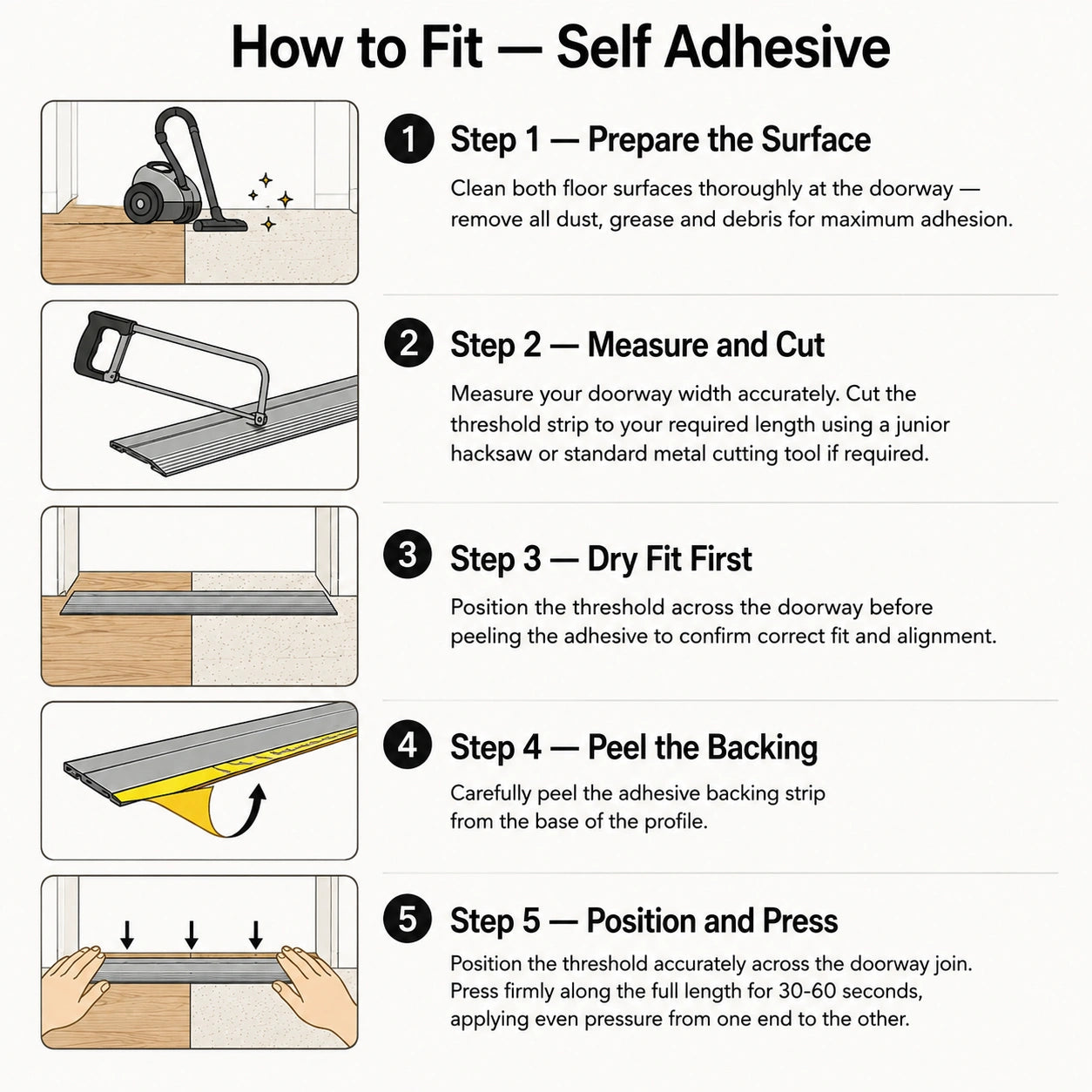 How to Fit — Self Adhesive

1 Step 1 — Prepare the Surface

Clean both floor surfaces thoroughly at the doorway — remove all dust, grease and debris for maximum adhesion.

2 Step 2 — Measure and Cut

Measure your doorway width accurately. Cut the threshold strip to your required length using a junior hacksaw or standard metal cutting tool if required.

3 Step 3 — Dry Fit First

Position the threshold across the doorway before peeling the adhesive to confirm correct fit and alignment.

4 Step 4 — Peel the Backing

Carefully peel the adhesive backing strip from the base of the profile.

5 Step 5 — Position and Press

Position the threshold accurately across the doorway join. Press firmly along the full length for 30-60 seconds, applying even pressure from one end to the other.