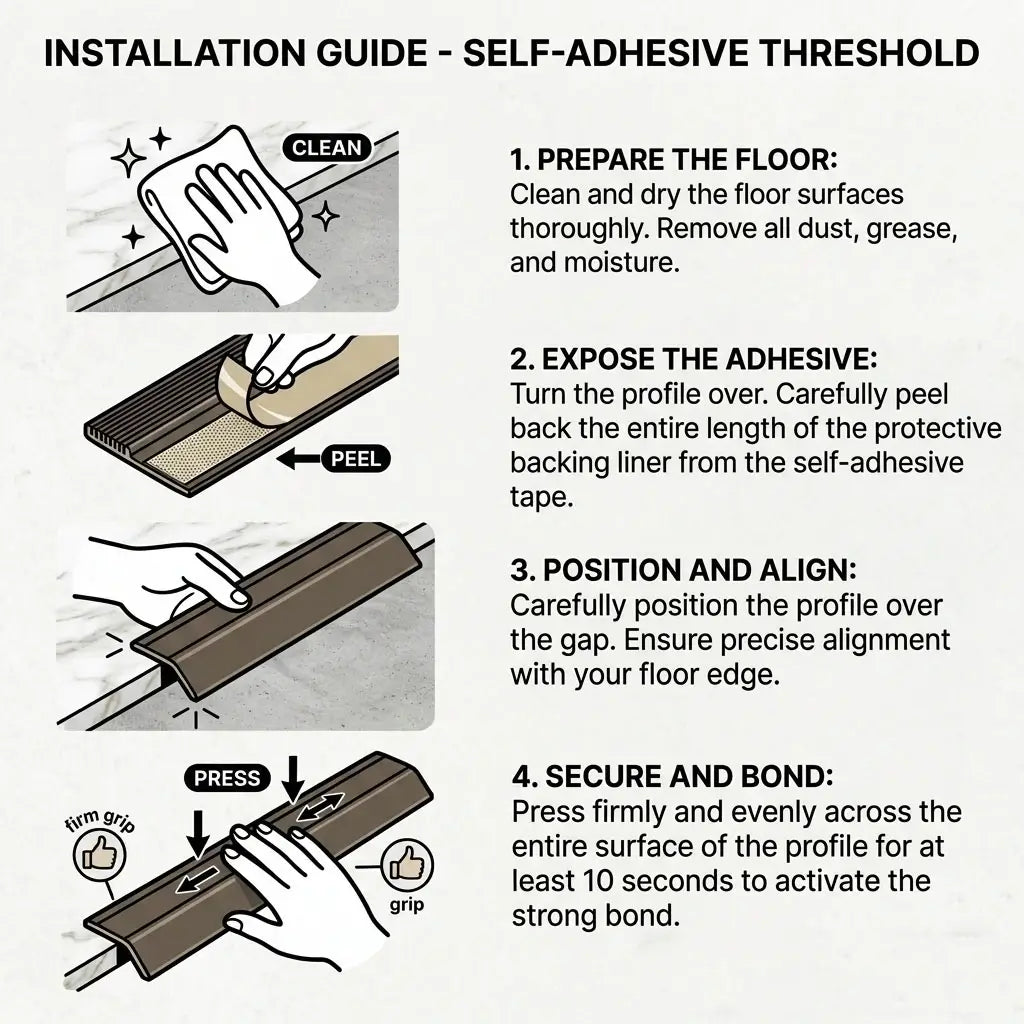 INSTALLATION GUIDE - SELF-ADHESIVE THRESHOLD

CLEAN

1. PREPARE THE FLOOR:
Clean and dry the floor surfaces thoroughly. Remove all dust, grease, and moisture.

PEEL

2. EXPOSE THE ADHESIVE:
Turn the profile over. Carefully peel back the entire length of the protective backing liner from the self-adhesive tape.

3. POSITION AND ALIGN:
Carefully position the profile over the gap. Ensure precise alignment with your floor edge.

PRESS

firm grip

grip

4. SECURE AND BOND:
Press firmly and evenly across the entire surface of the profile for at least 10 seconds to activate the strong bond.